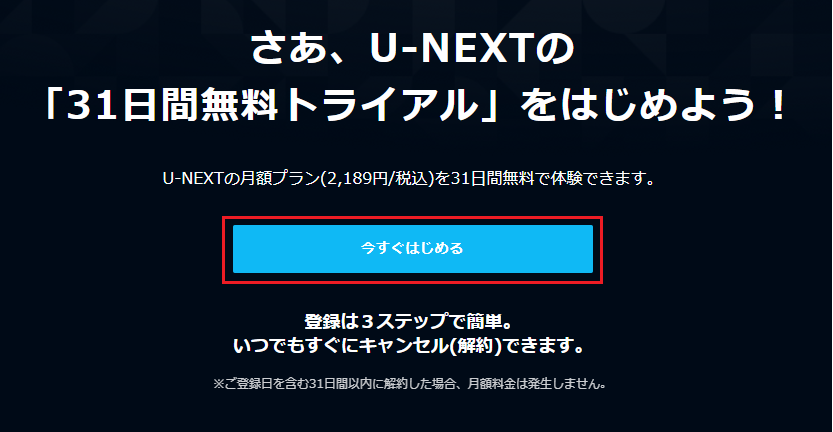 さあ、U-NEXTの
「31日間無料トライアル」をはじめよう！

U-NEXTの月額プラン(2,189円/税込)を31日間無料で体験できます。

今すぐはじめる

登録は３ステップで簡単。
いつでもすぐにキャンセル(解約)できます。

※ご登録日を含む31日間以内に解約した場合、月額料金は発生しません。